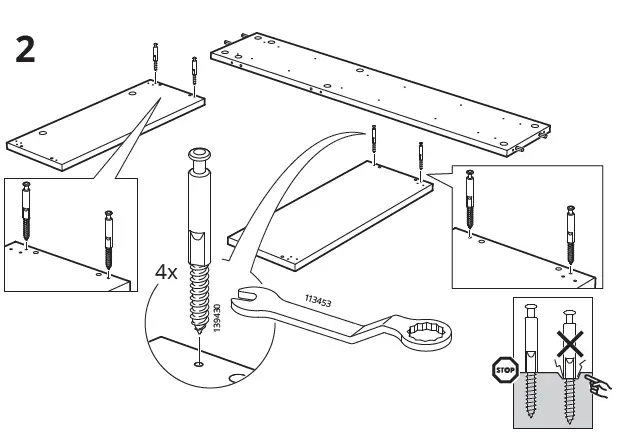 2

4x

139430

113453

STOP