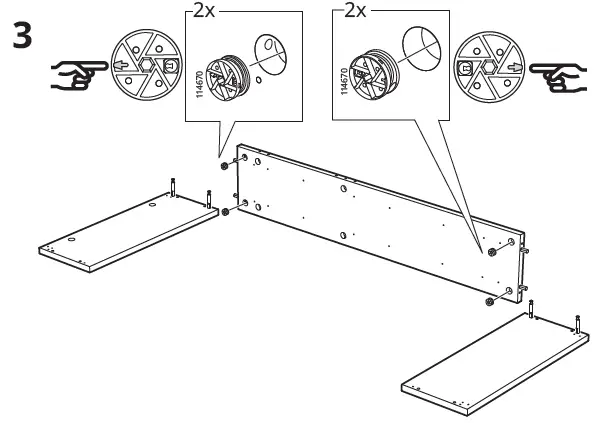 3

2x

114670

2x

114670