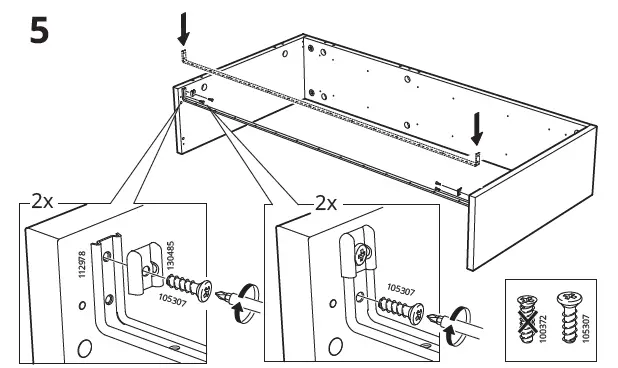 5

2x

112978

130485

105307

2x

105307

100372

105307