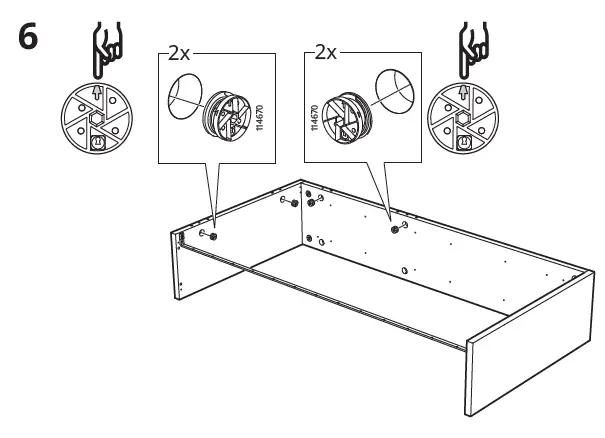 6

2x

114670

2x

114670