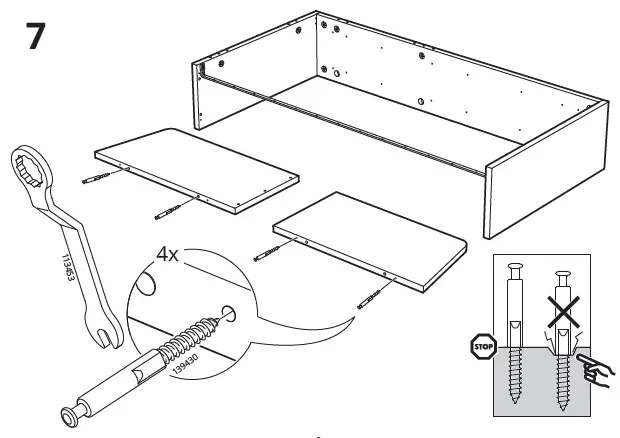 7

113453

4x

139430

STOP