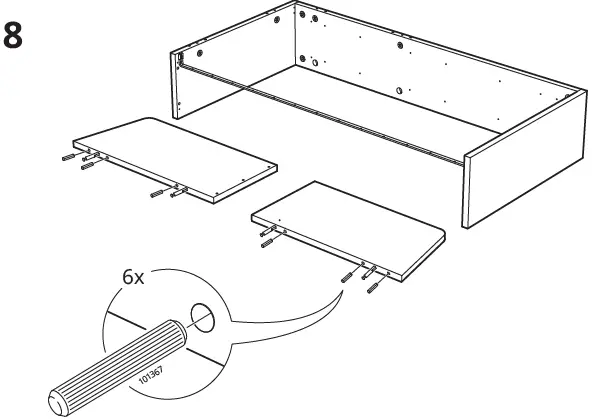 8

6x

101367