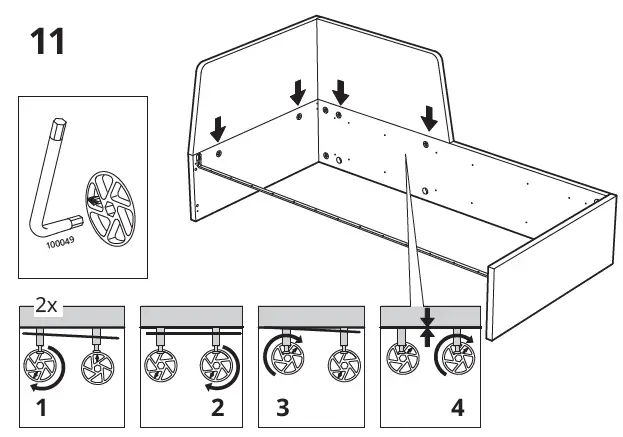 11

100049

2x

1

2

3

4