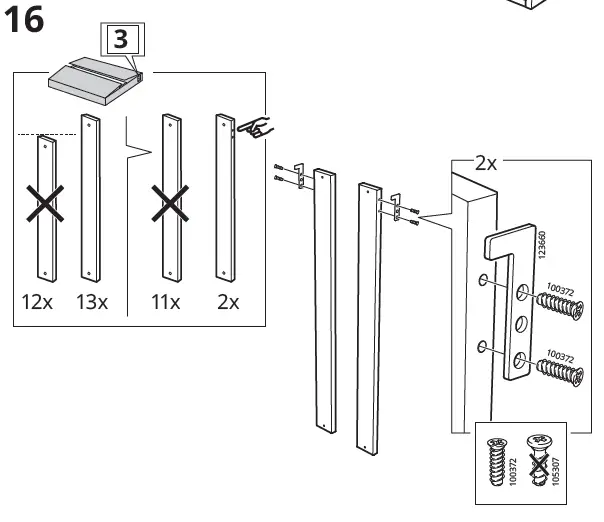 16

3

12x 13x 11x 2x

2x

123660

100372

100372

100372 105307