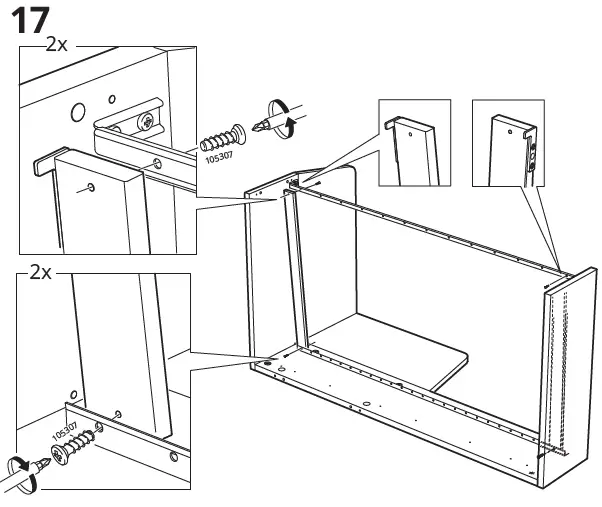 17

2x

105307

2x

105307