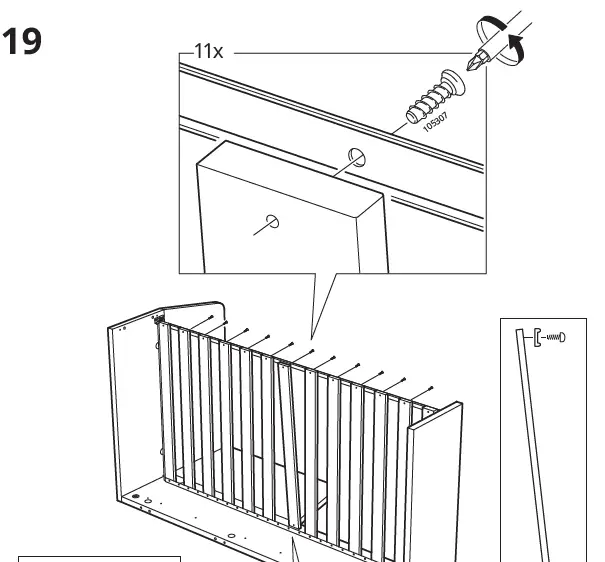 19

11x

105307