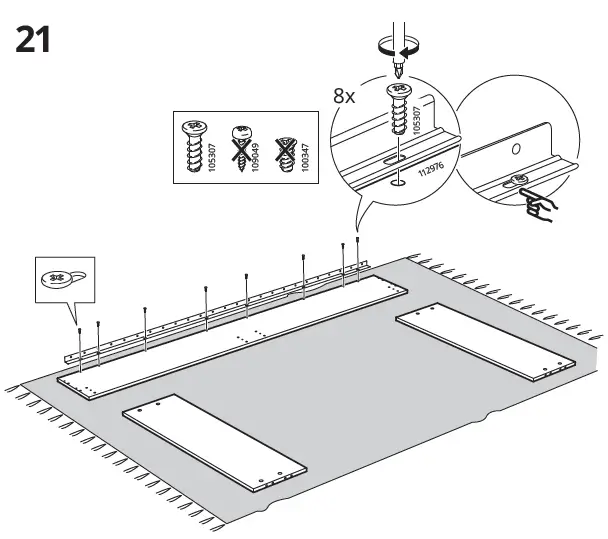 21

105307
109049
100347

8x
105307
112976