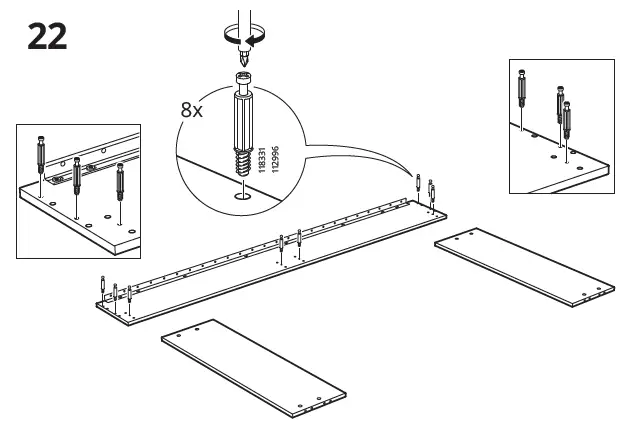 22

8x

118331
112996