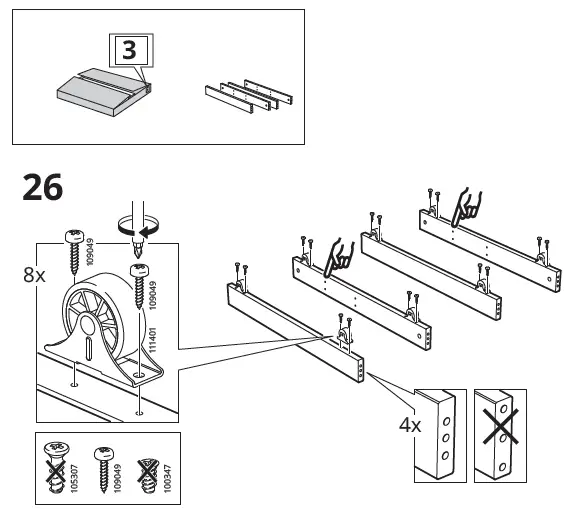 3

26

8x

109049

109049

111401

4x

105307

109049

100347