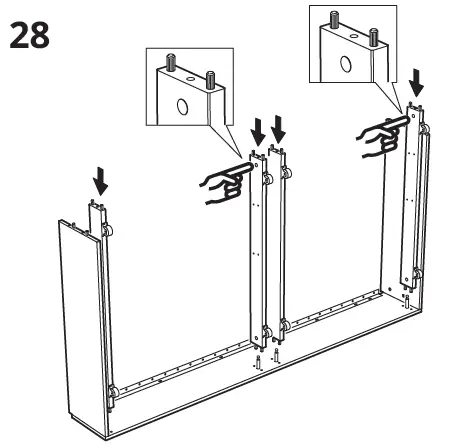 28