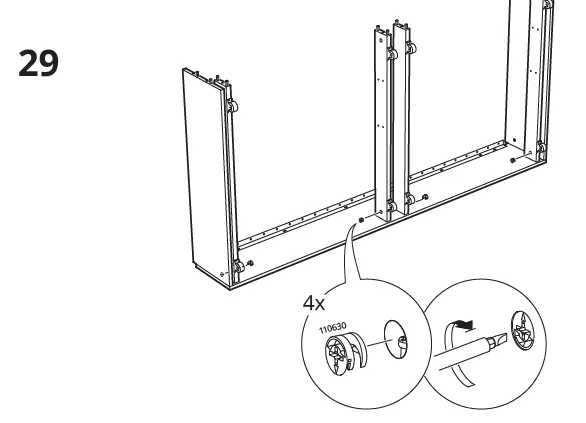 29

4x

110630