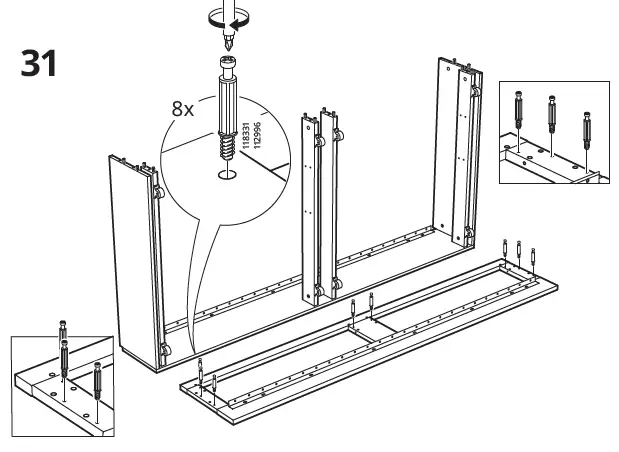 31

8x

118331
112996