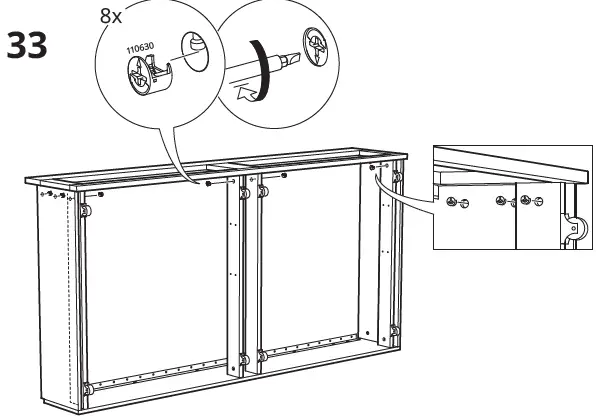 33

8x

110630