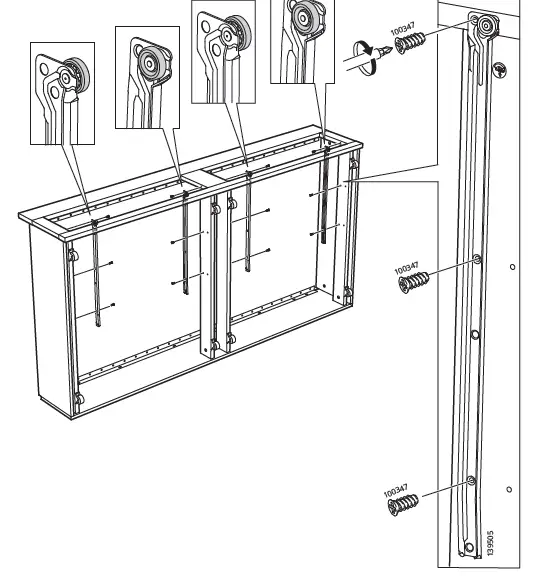 100347

100347

100347

139505