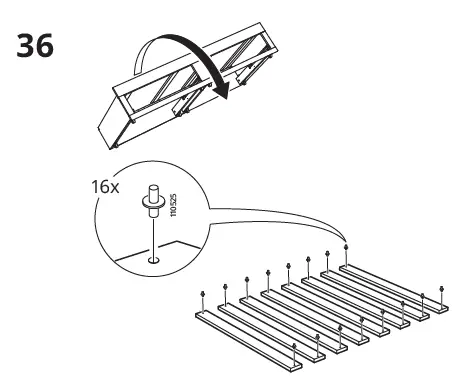 36

16x

110525