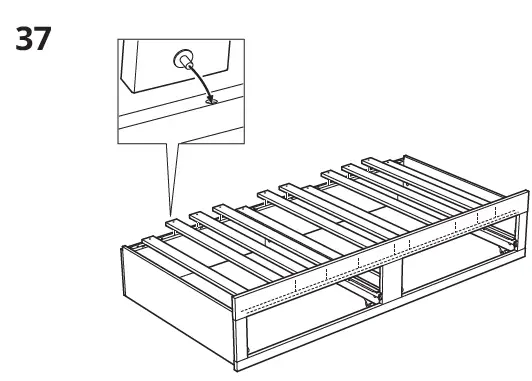 37