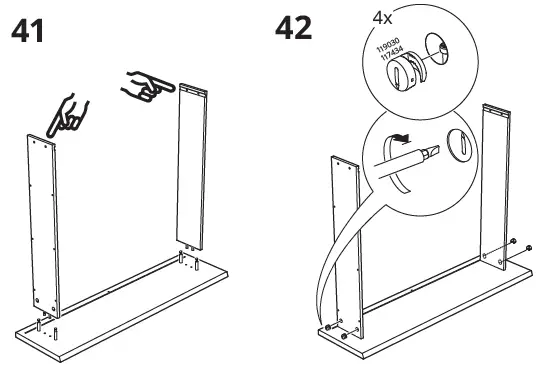 41

42

4x

119030
117434