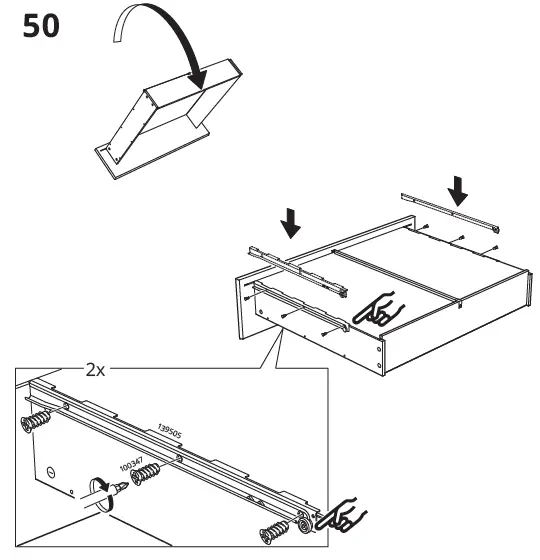 50

2x

139505

100347