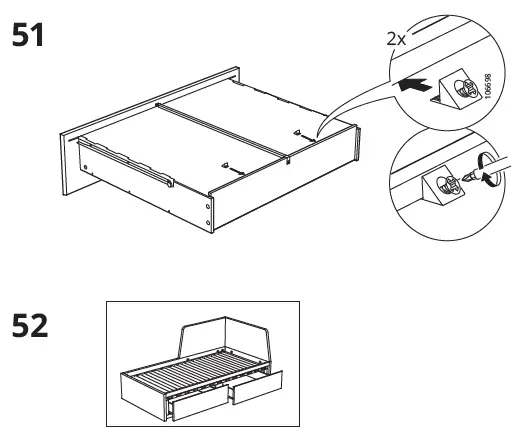 51

2x

106598

52