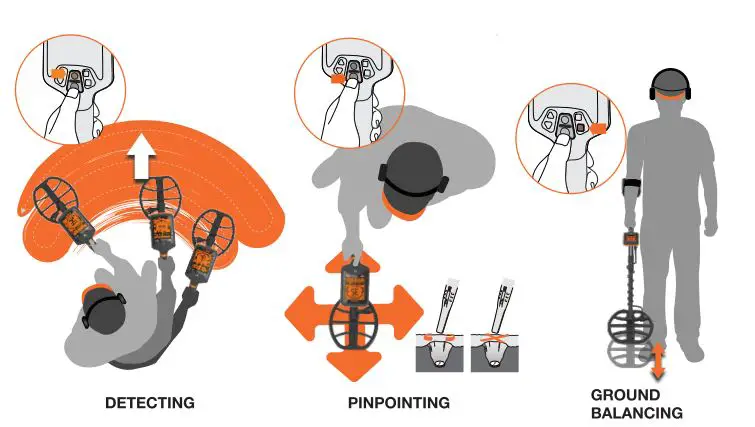 DETECTING

PINPOINTING

GROUND BALANCING