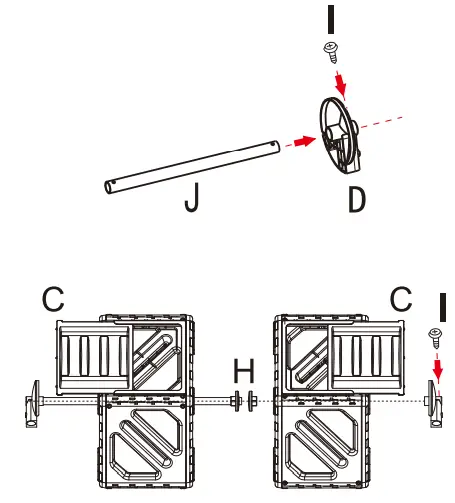 I

J

D

C

C

I

H