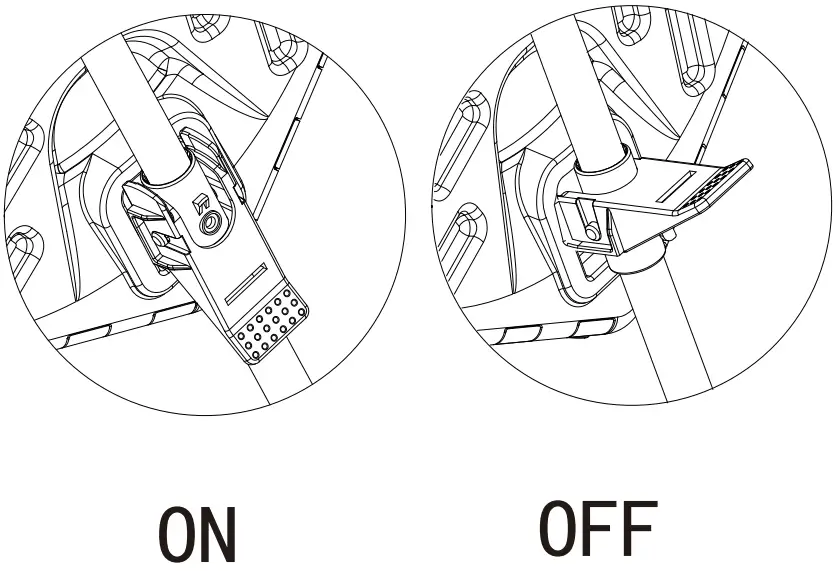 ON

OFF