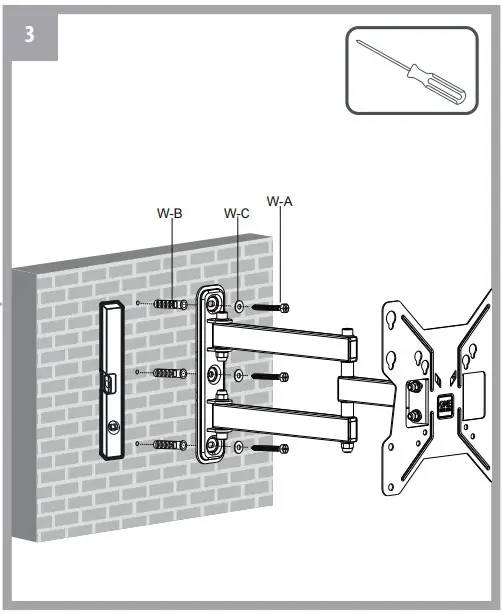 3

W-B

W-C

W-A