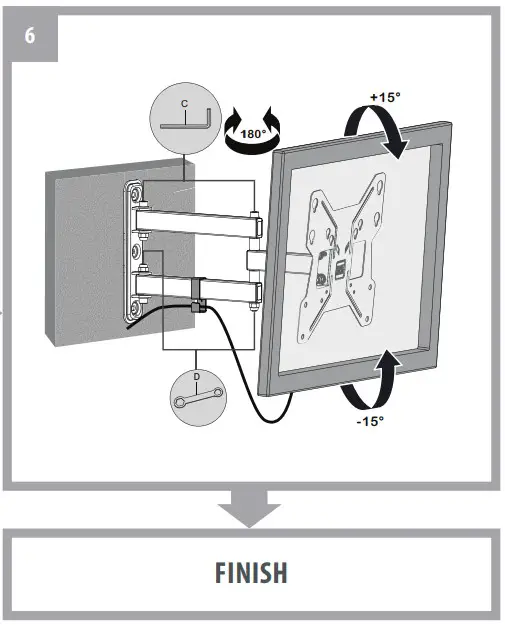 6

C

180°

+15°

D

-15°

FINISH