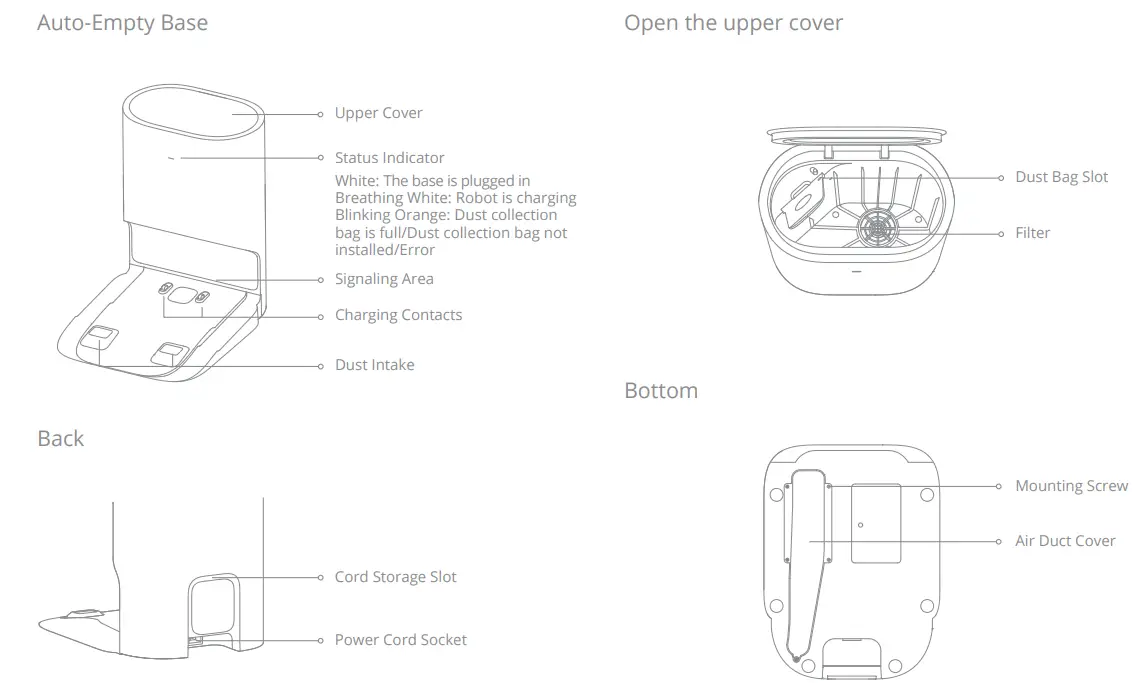 Auto-Empty Base

Upper Cover

Status Indicator
White: The base is plugged in
Breathing White: Robot is charging
Blinking Orange: Dust collection bag is full/Dust collection bag not installed/Error

Signaling Area

Charging Contacts

Dust Intake

Back

Cord Storage Slot

Power Cord Socket

Open the upper cover

Dust Bag Slot

Filter

Bottom

Mounting Screw

Air Duct Cover