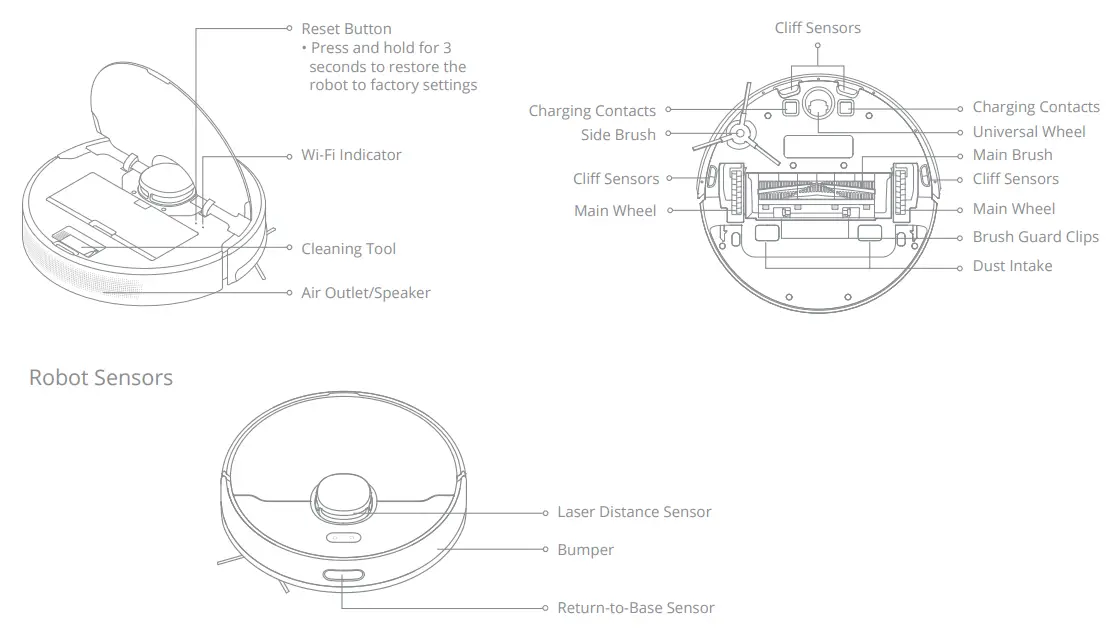 Reset Button
• Press and hold for 3 seconds to restore the robot to factory settings

Wi-Fi Indicator

Cleaning Tool

Air Outlet/Speaker

Cliff Sensors

Charging Contacts
Side Brush
Cliff Sensors
Main Wheel

Charging Contacts
Universal Wheel
Main Brush
Cliff Sensors
Main Wheel
Brush Guard Clips
Dust Intake

Robot Sensors

Laser Distance Sensor
Bumper
Return-to-Base Sensor