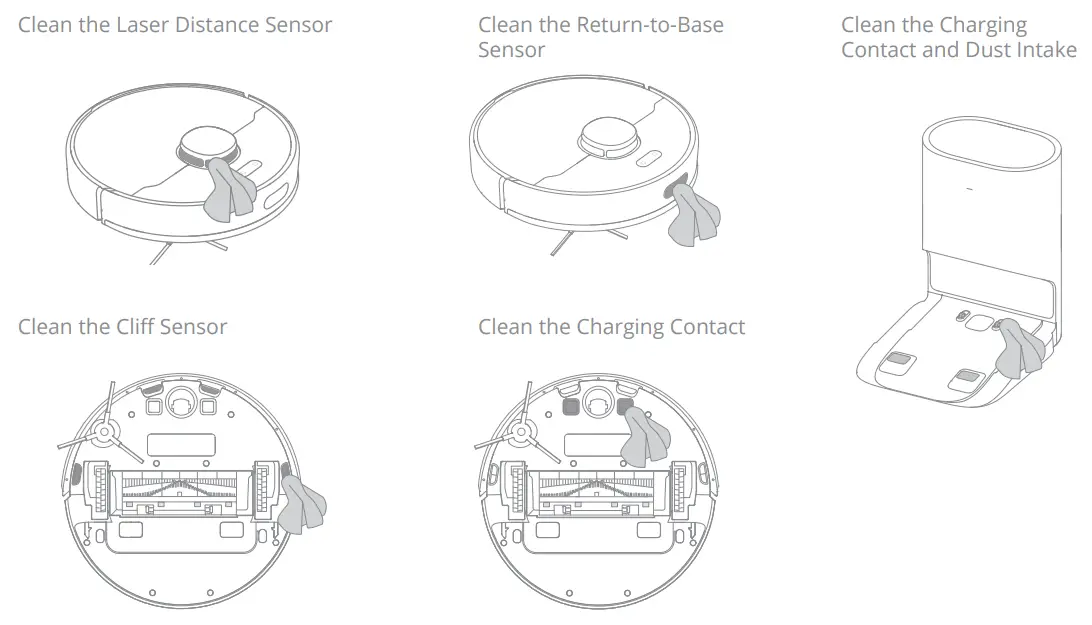 Clean the Laser Distance Sensor

Clean the Return-to-Base Sensor

Clean the Charging Contact and Dust Intake

Clean the Cliff Sensor

Clean the Charging Contact