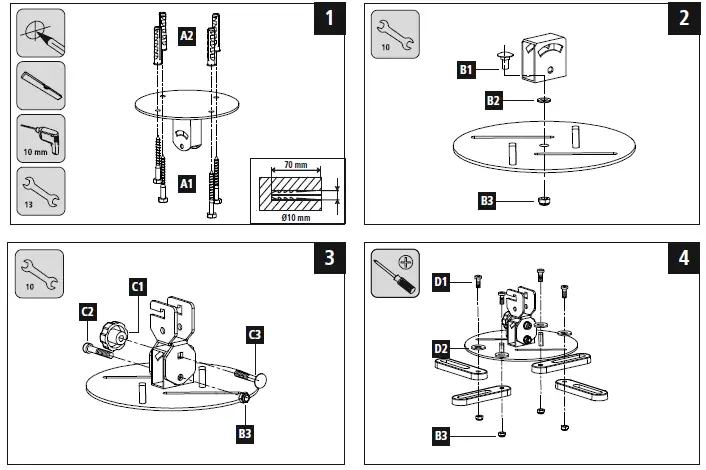 1

10 mm

13

A2

A1

70 mm

Ø10 mm

2

10

B1

B2

B3

3

10

C1

C2

C3

B3

4

D1

D2

B3