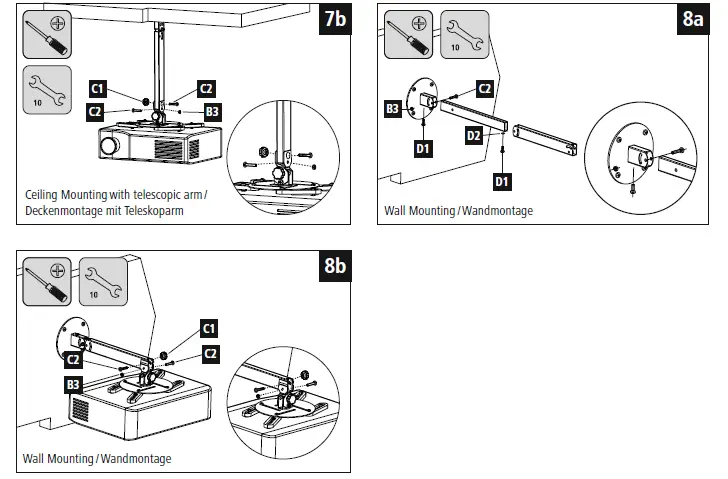 7b

10

C1
C2
C2
B3

Ceiling Mounting with telescopic arm / Deckenmontage mit Teleskoparm

8a

10

C2
B3
D1
D2
D1

Wall Mounting / Wandmontage

8b

10

C1
C2
C2
B3

Wall Mounting / Wandmontage