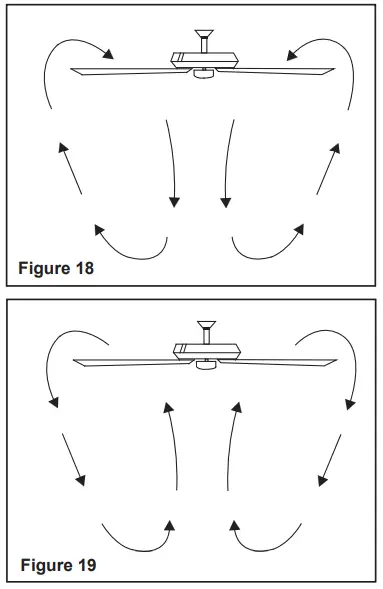 Figure 18

Figure 19