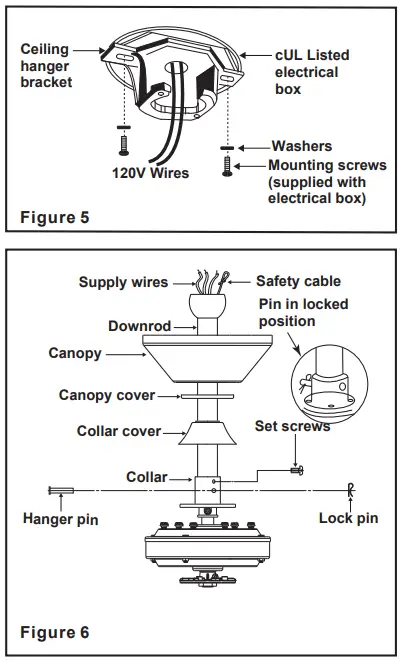 Ceiling hanger bracket

cUL Listed electrical box

Washers

Mounting screws (supplied with electrical box)

120V Wires

Figure 5

Supply wires

Safety cable

Pin in locked position

Downrod

Canopy

Canopy cover

Collar cover

Set screws

Collar

Hanger pin

Lock pin

Figure 6