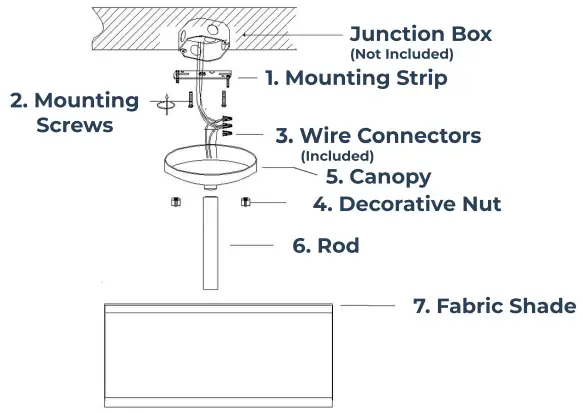 Junction Box
(Not Included)

1. Mounting Strip

2. Mounting Screws

3. Wire Connectors
(Included)

5. Canopy

4. Decorative Nut

6. Rod

7. Fabric Shade