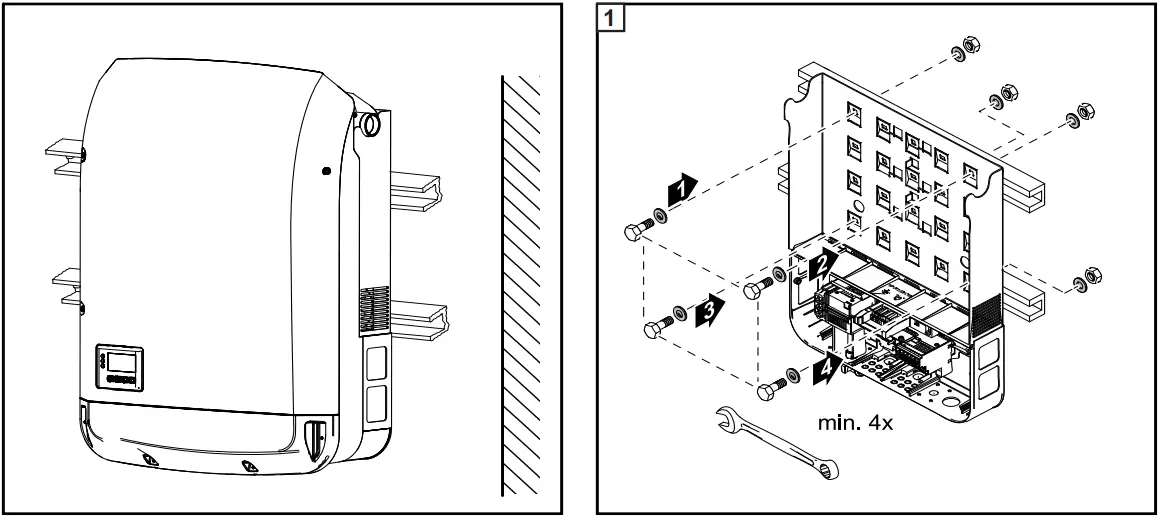 1

1

2

3

4

min. 4x