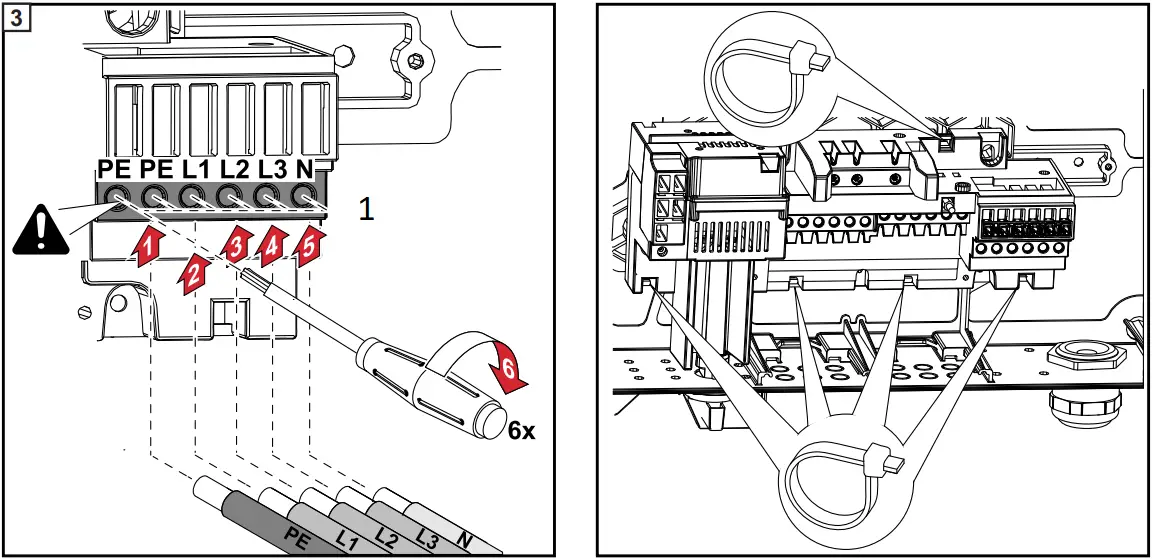 3

PE PE L1 L2 L3 N

1

1 2 3 4 5

6

6x

PE L1 L2 L3 N