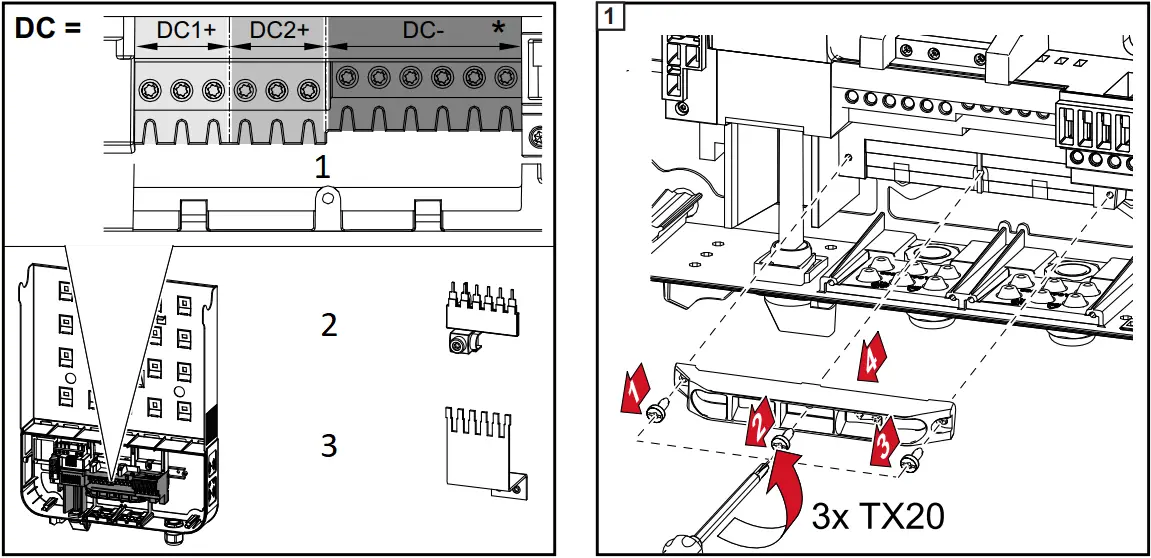 DC =
DC1+
DC2+
DC-
*
1
2
3

1
1
2
3
4
3x TX20