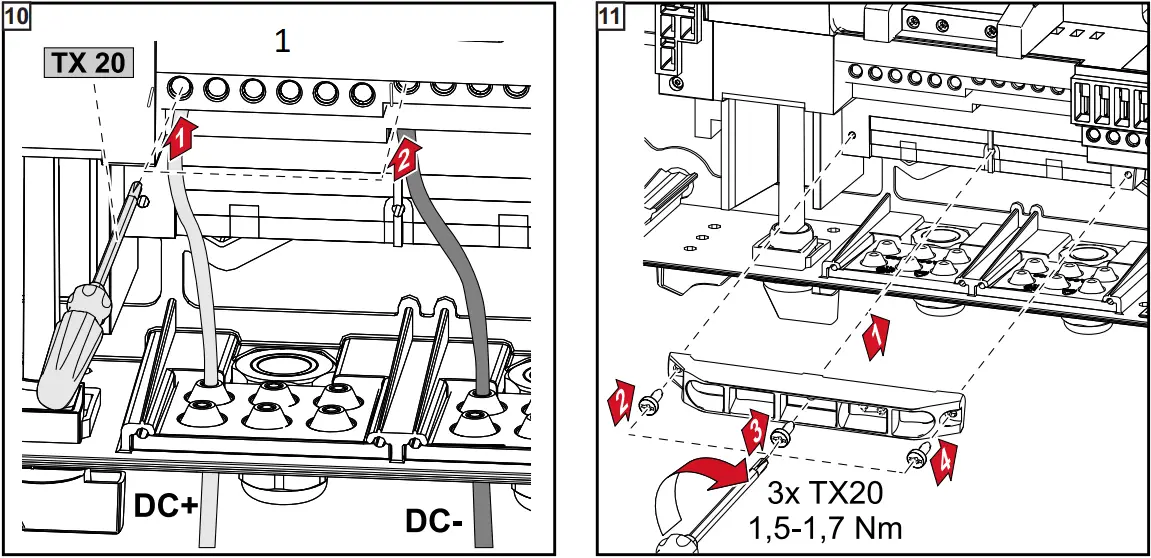 10

TX 20

1

1

2

DC+

DC-

11

1

2

3

4

3x TX20
1,5-1,7 Nm