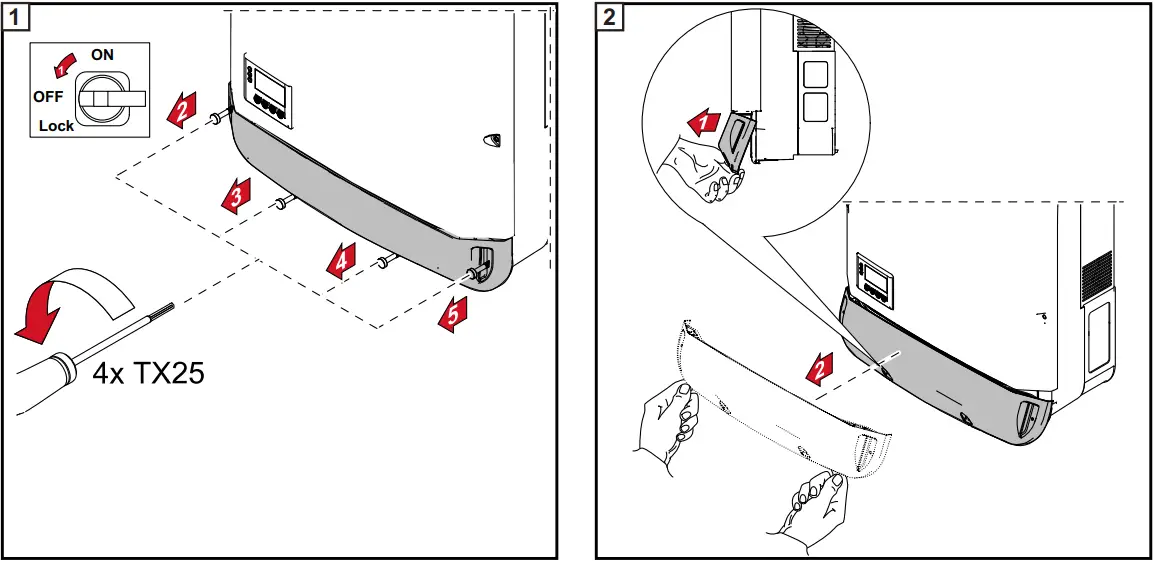 1

ON
1
OFF
Lock

2
3
4
5

4x TX25

2

1

2