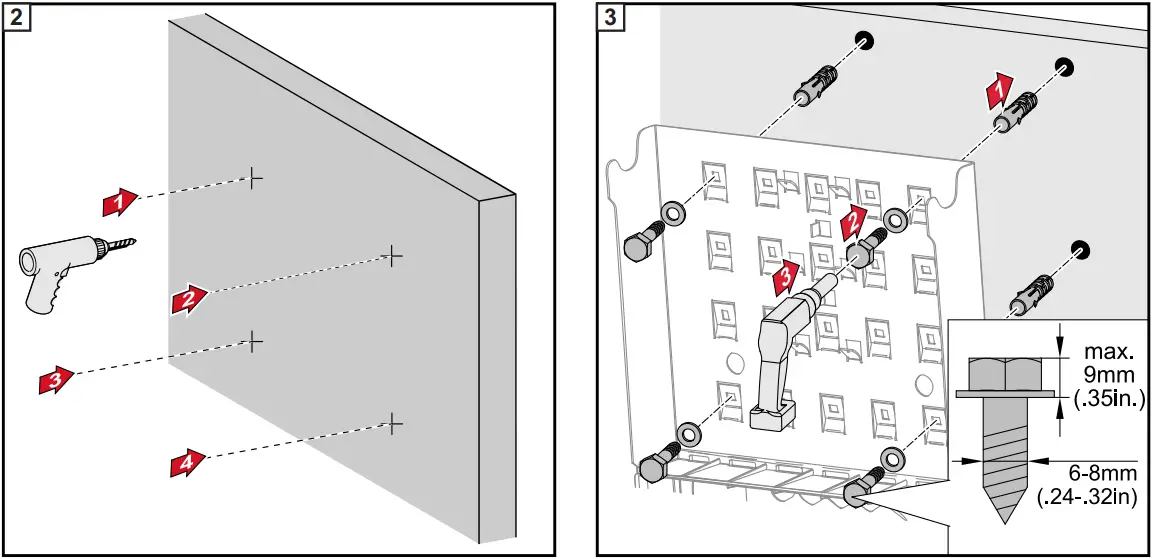 2

1

2

3

4

3

1

2

3

max.
9mm
(.35in.)

6-8mm
(.24-.32in)