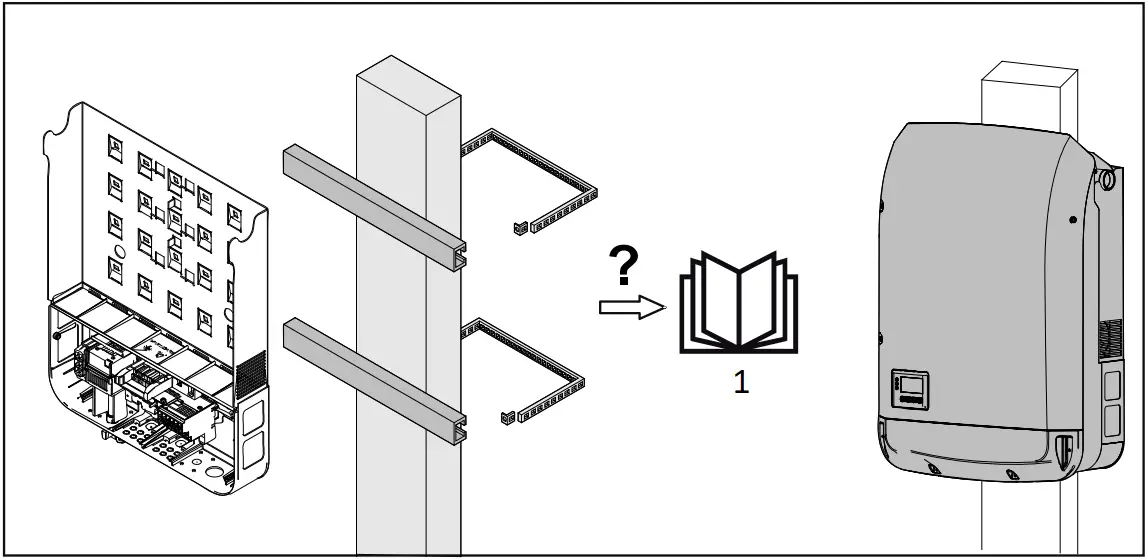 ?

1