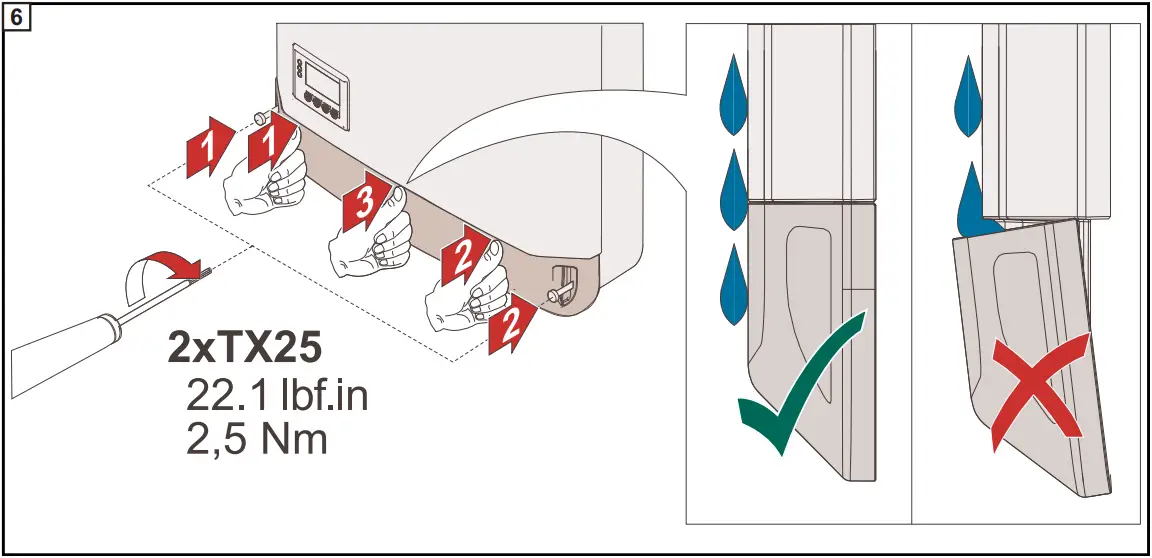 6

1
1
3
2
2

2xTX25
22.1 lbf.in
2,5 Nm