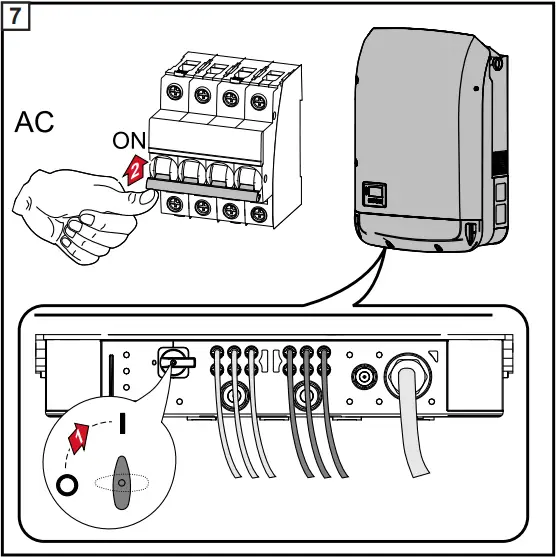 7

AC

ON

2

1

I

O