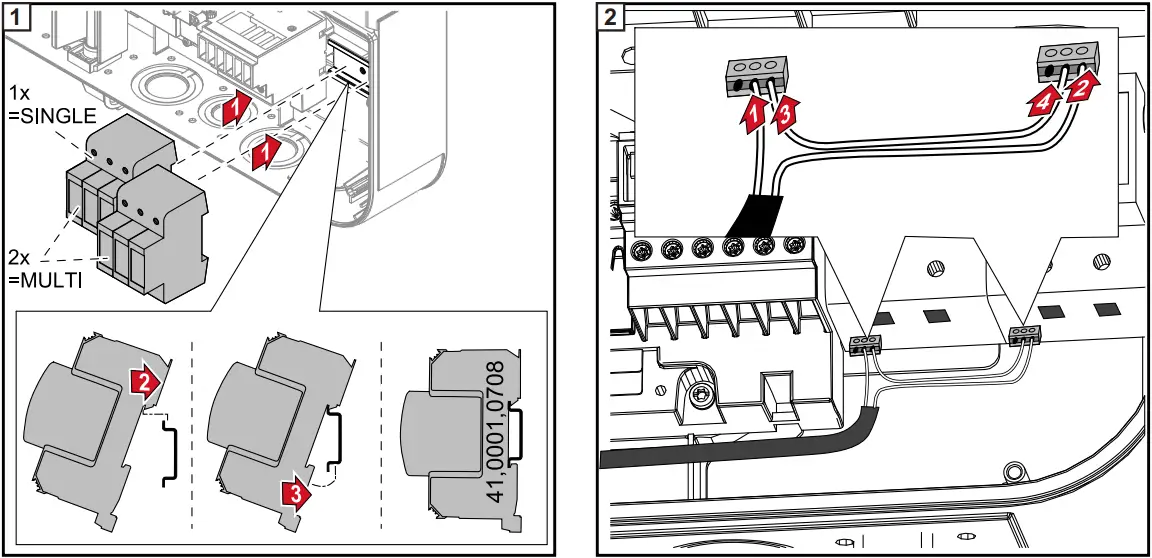 1

1
1
1x
=SINGLE
2x
=MULTI

2
3
41,0001,0708

2

1
3
4
2