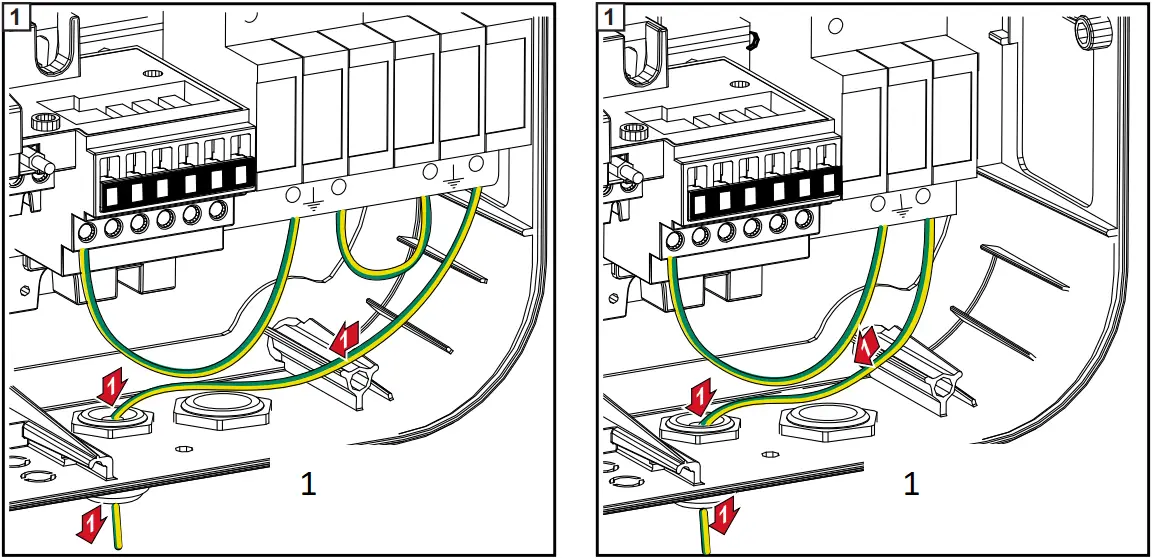 1

1

1

1

1

1

1

1

1

1