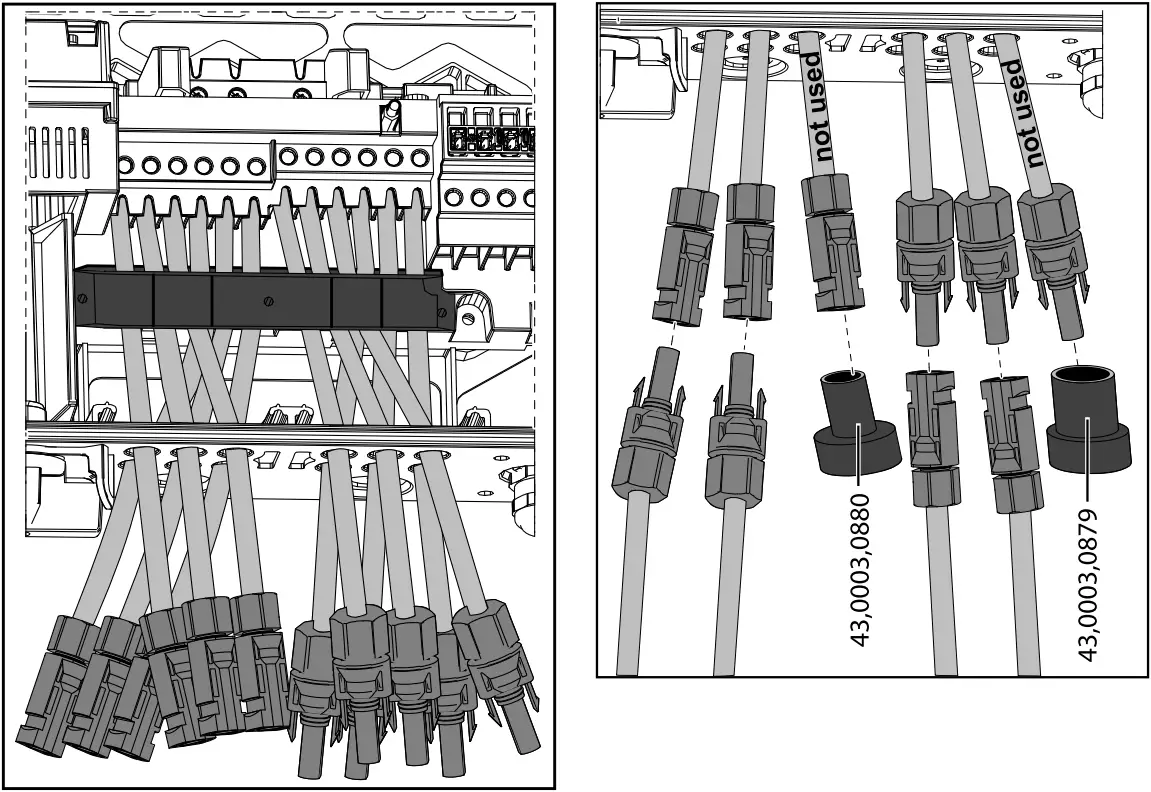 not used
not used
43,0003,0880
43,0003,0879