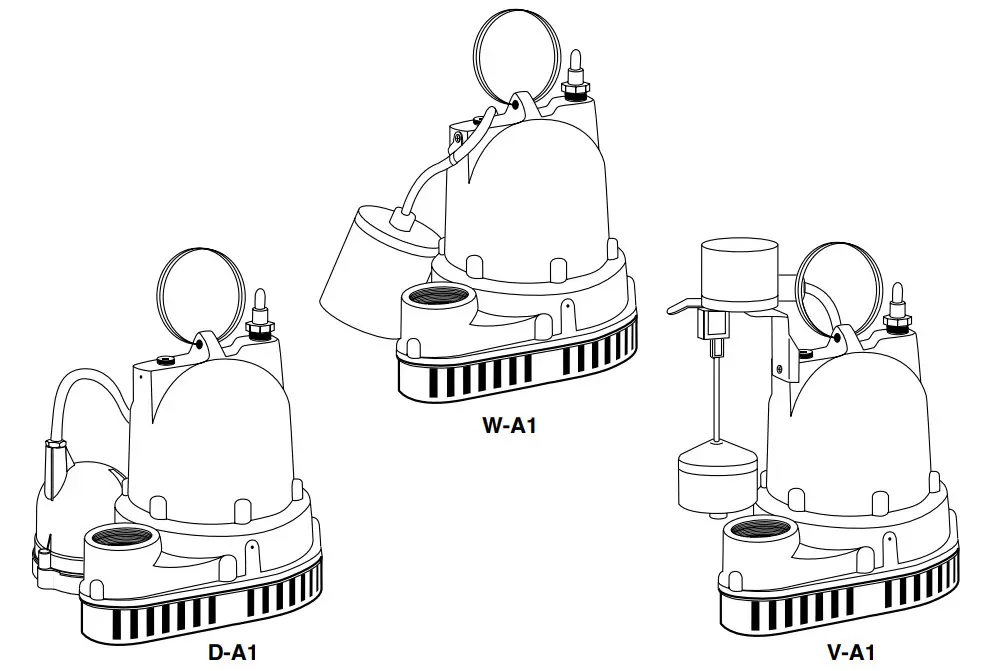 W-A1

D-A1

V-A1