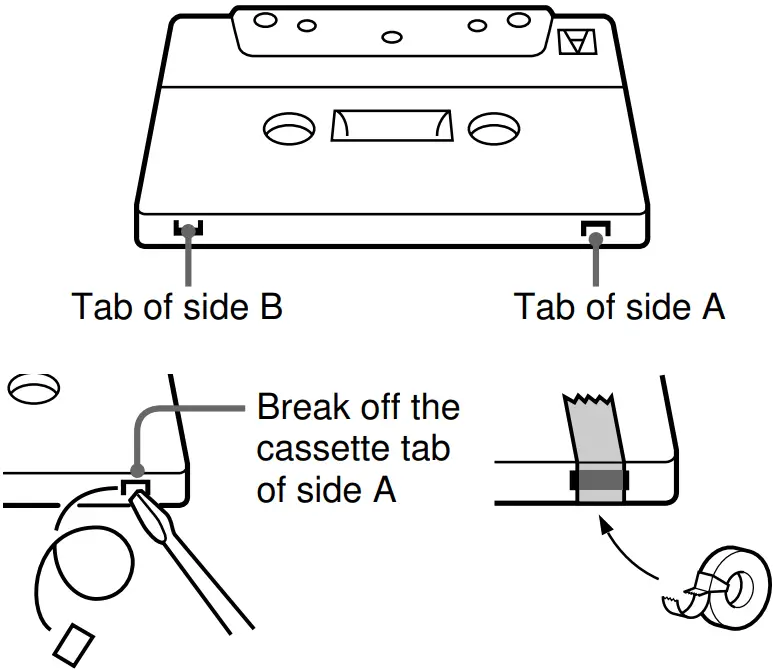 A

Tab of side B

Tab of side A

Break off the cassette tab of side A